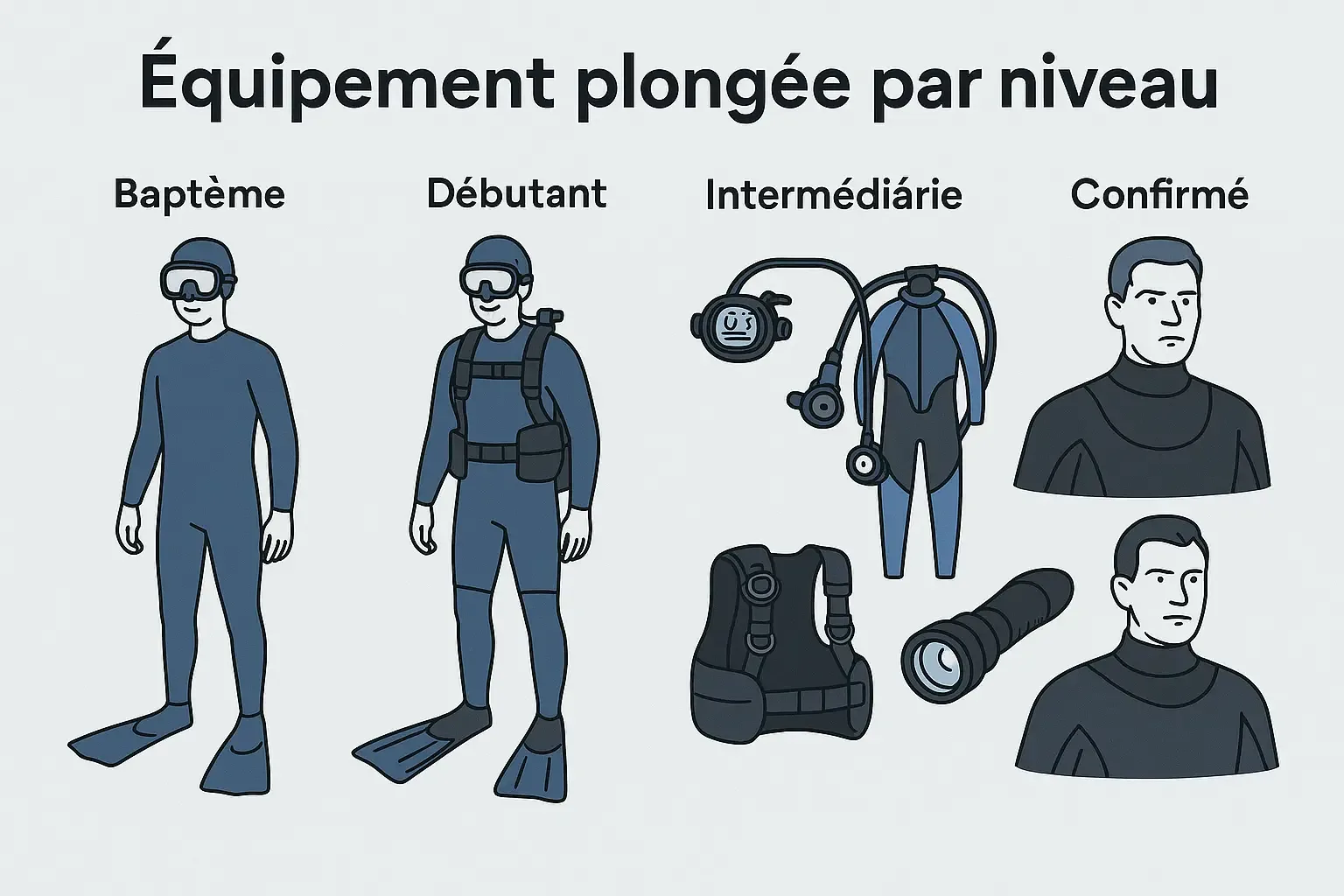 Équipement plongée par niveau

Baptème

Débutant

Intermédiárie

Confirmé